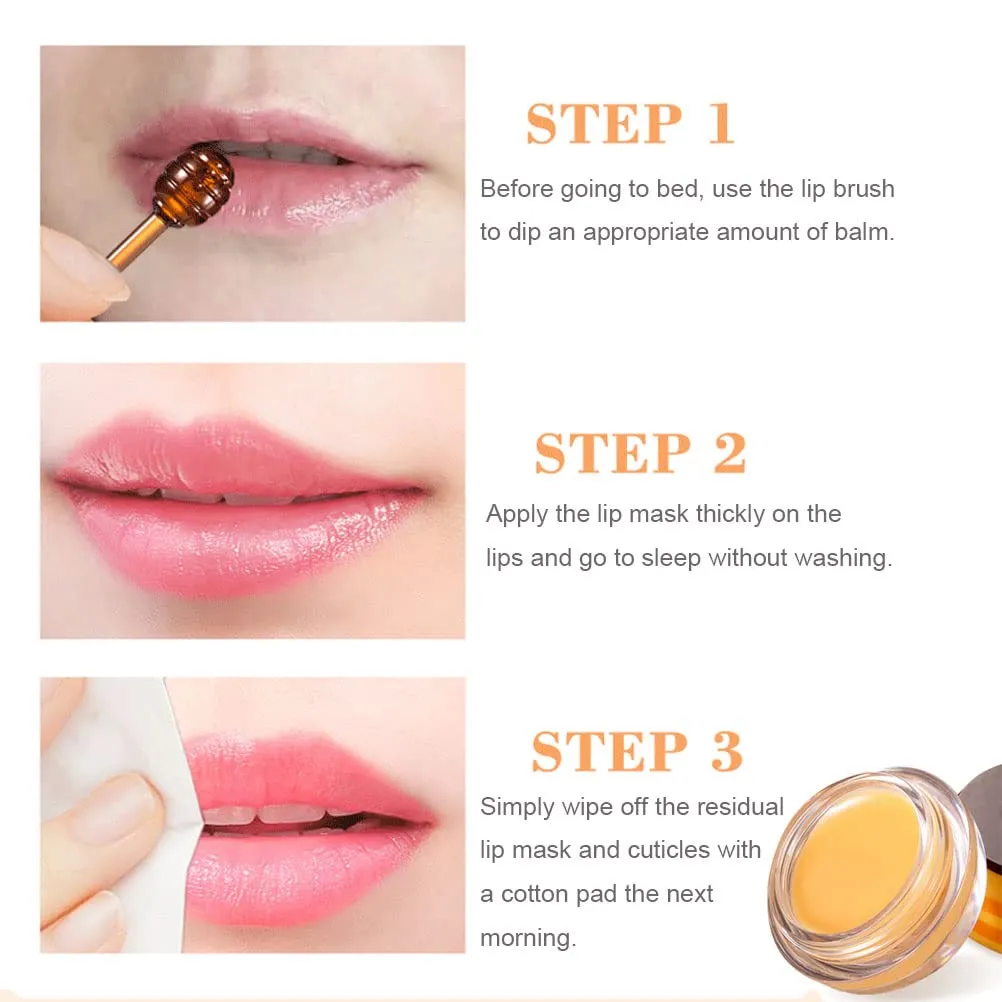 STEP 1
Before going to bed, use the lip brush to dip an appropriate amount of balm.

STEP 2
Apply the lip mask thickly on the lips and go to sleep without washing.

STEP 3
Simply wipe off the residual lip mask and cuticles with a cotton pad the next morning.